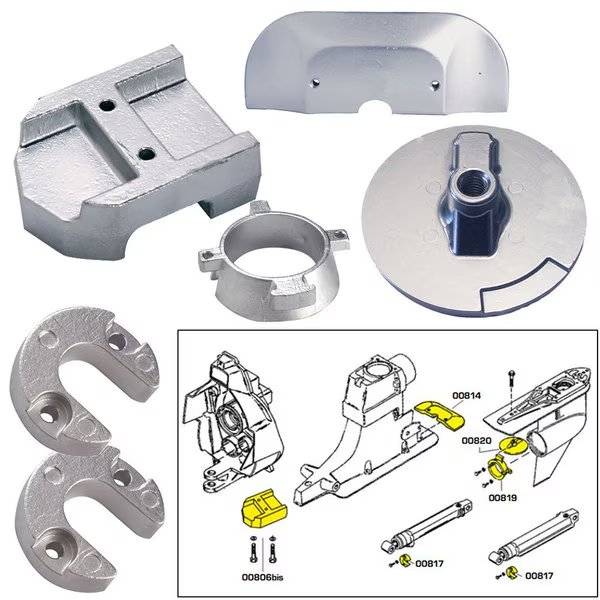 00814

00820

00819

00806bis

00817

00817